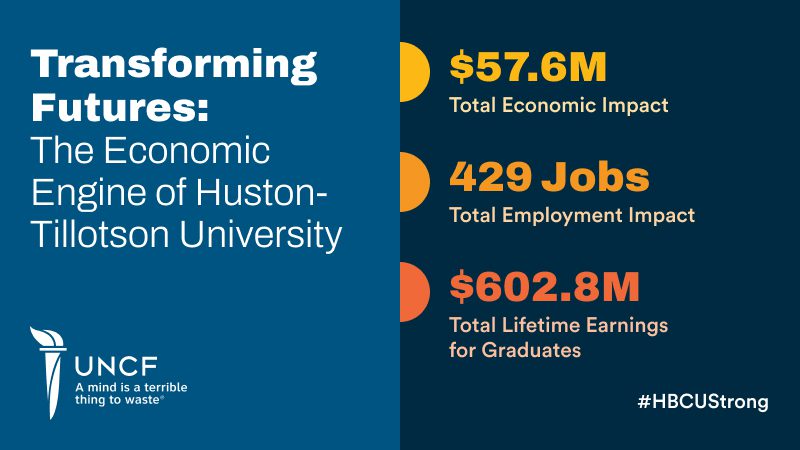 Transforming Futures: The Economic Engine of Huston-Tillotson University

UNCF
A mind is a terrible thing to waste®

$57.6M
Total Economic Impact

429 Jobs
Total Employment Impact

$602.8M
Total Lifetime Earnings for Graduates

#HBCUStrong